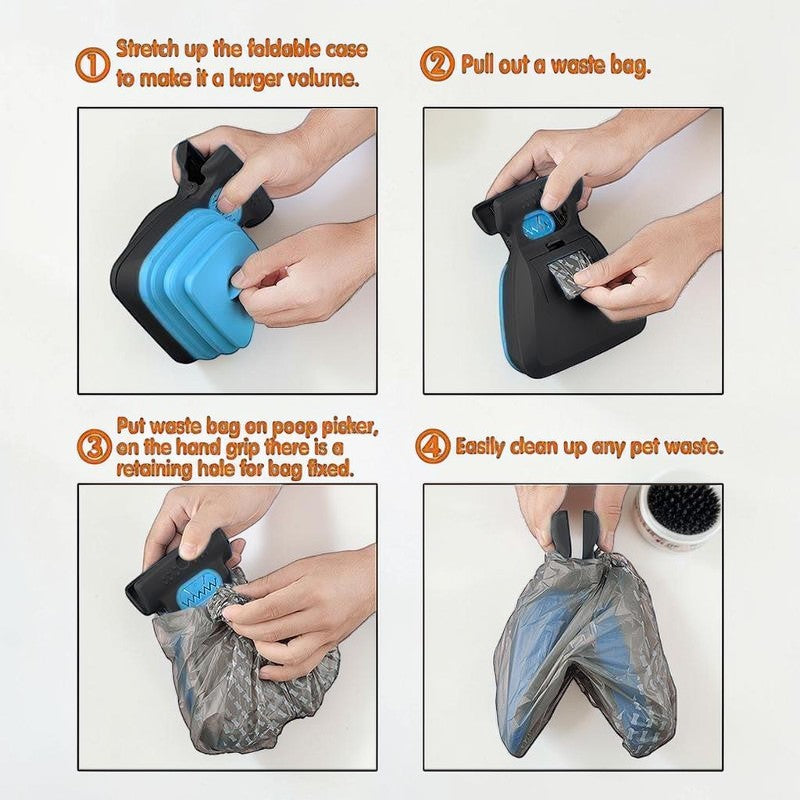 ① Stretch up the foldable case to make it a larger volume.

② Pull out a waste bag.

③ Put waste bag on poop picker, on the hand grip there is a retaining hole for bag fixed.

④ Easily clean up any pet waste.